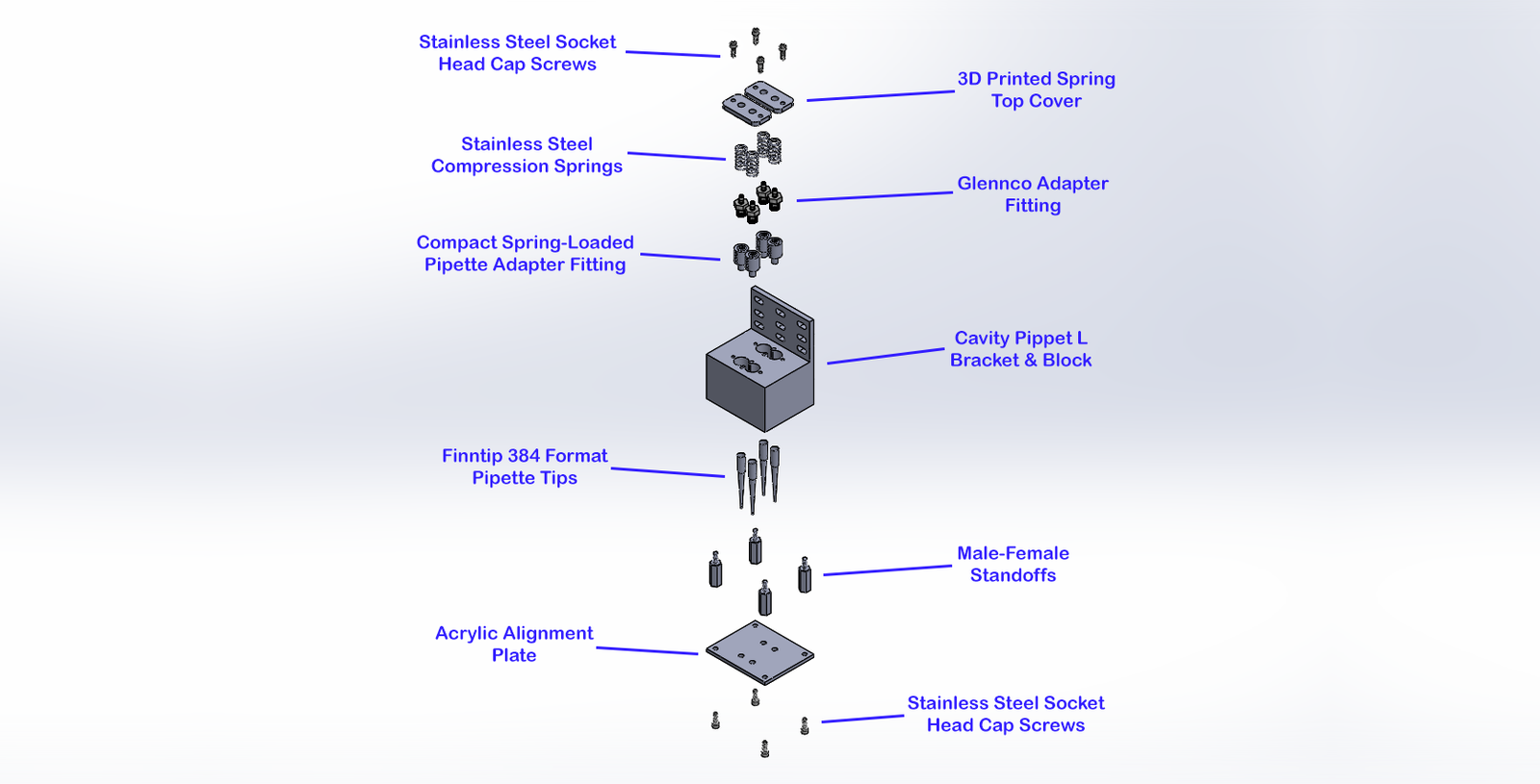 Stainless Steel Socket Head Cap Screws

3D Printed Spring Top Cover

Stainless Steel Compression Springs

Glennco Adapter Fitting

Compact Spring-Loaded Pipette Adapter Fitting

Cavity Pippet L Bracket & Block

Finntip 384 Format Pipette Tips

Male-Female Standoffs

Acrylic Alignment Plate

Stainless Steel Socket Head Cap Screws